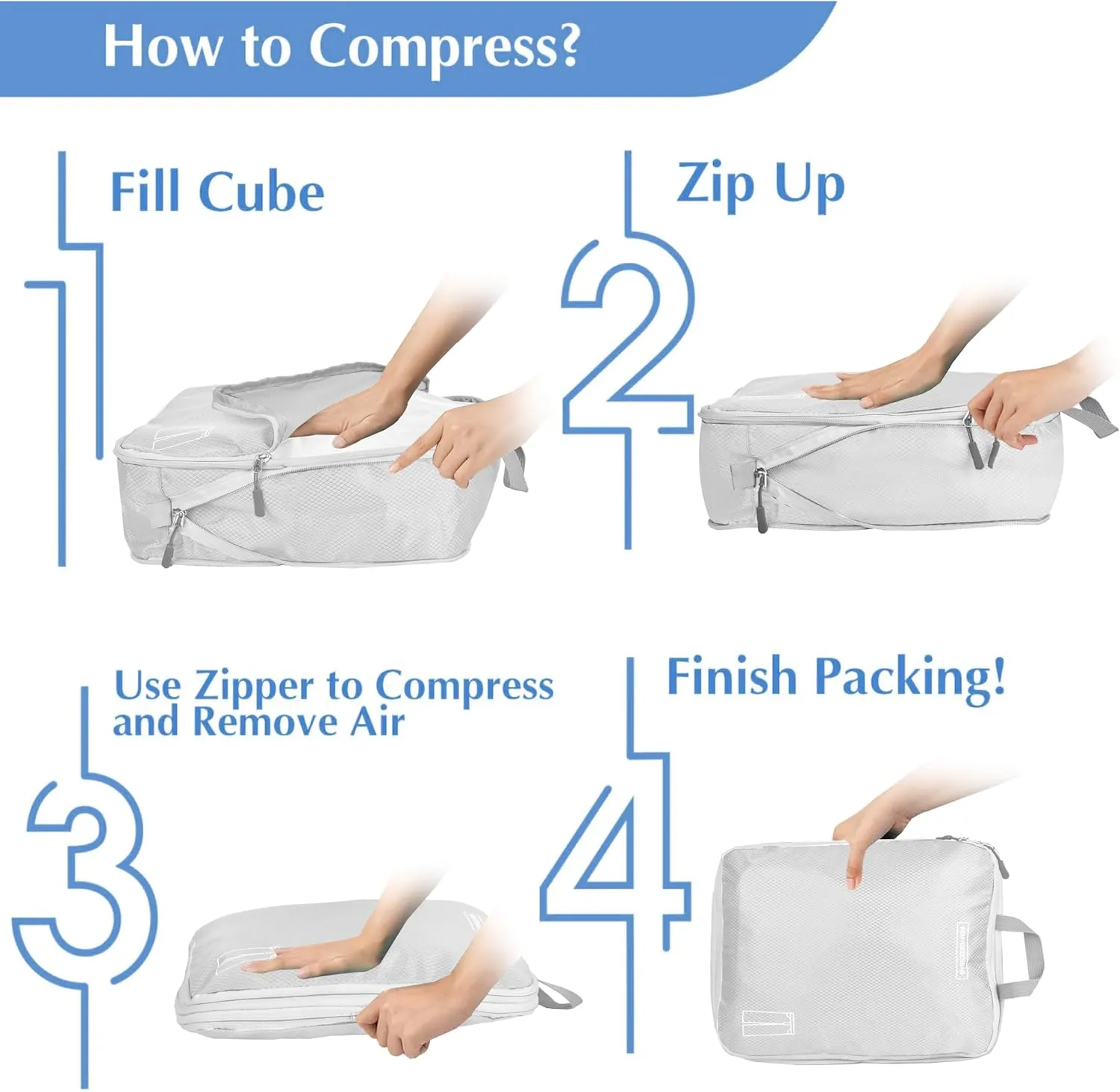 How to Compress?

1 Fill Cube

2 Zip Up

3 Use Zipper to Compress and Remove Air

4 Finish Packing!